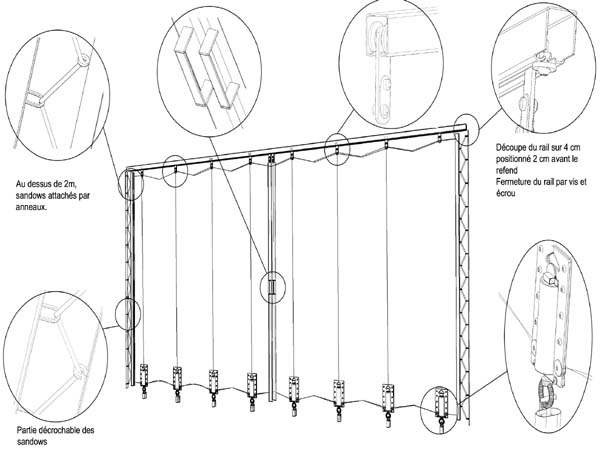 Au dessus de 2m, sandows attachés par anneaux.

Découpe du rail sur 4 cm positionné 2 cm avant le refend
Fermeture du rail par vis et écrou

Partie décrochable des sandows